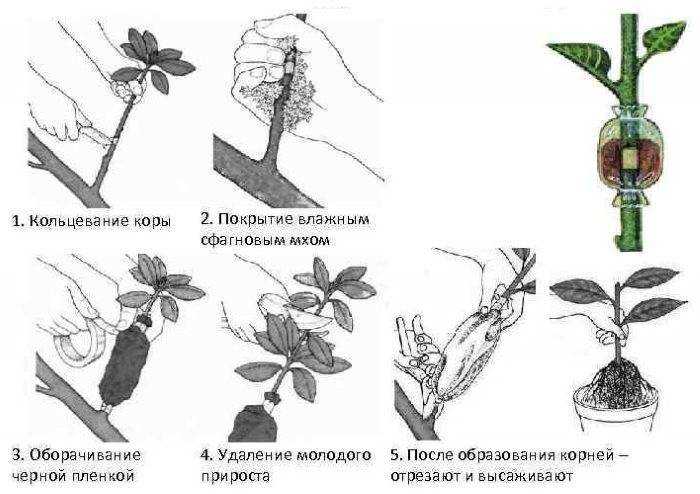 1. Кольцевание коры

2. Покрытие влажным сфагновым мхом

3. Оборачивание черной пленкой

4. Удаление молодого прироста

5. После образования корней – отрезают и высаживают